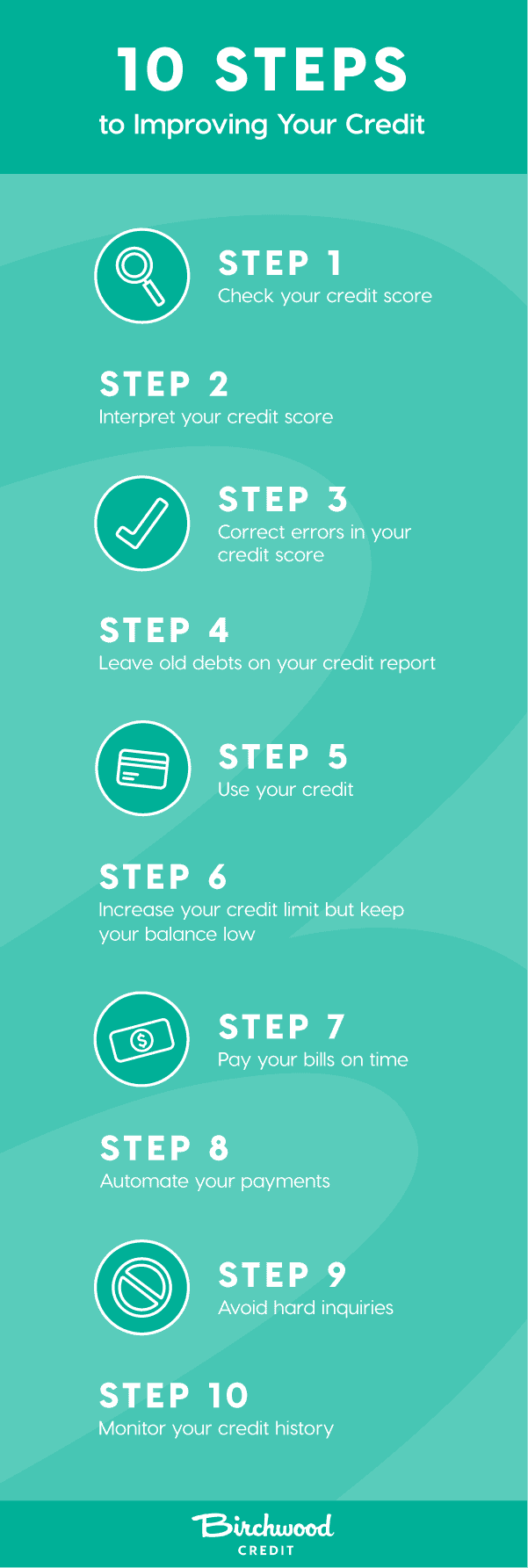 10 STEPS
to Improving Your Credit

STEP 1
Check your credit score

STEP 2
Interpret your credit score

STEP 3
Correct errors in your credit score

STEP 4
Leave old debts on your credit report

STEP 5
Use your credit

STEP 6
Increase your credit limit but keep your balance low

STEP 7
Pay your bills on time

STEP 8
Automate your payments

STEP 9
Avoid hard inquiries

STEP 10
Monitor your credit history

Birchwood
CREDIT